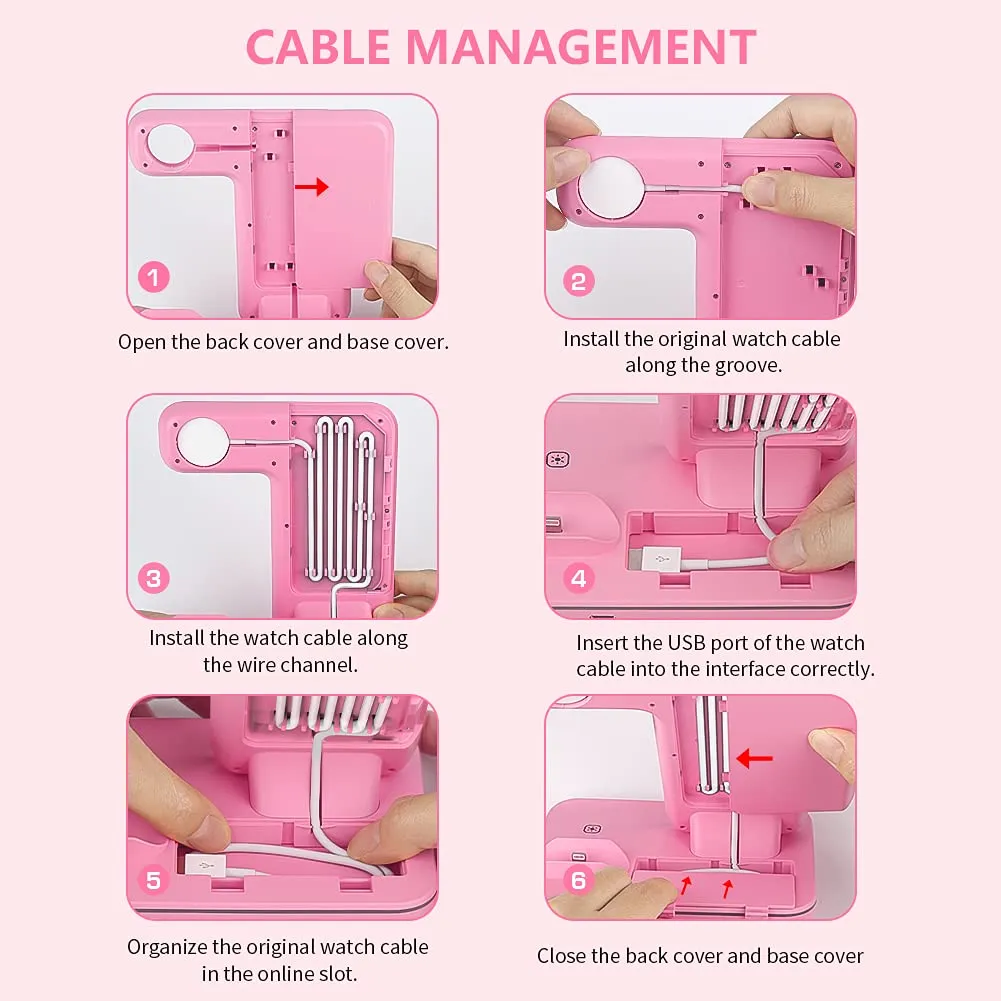 CABLE MANAGEMENT

1

Open the back cover and base cover.

2

Install the original watch cable along the groove.

3

Install the watch cable along the wire channel.

4

Insert the USB port of the watch cable into the interface correctly.

5

Organize the original watch cable in the online slot.

6

Close the back cover and base cover